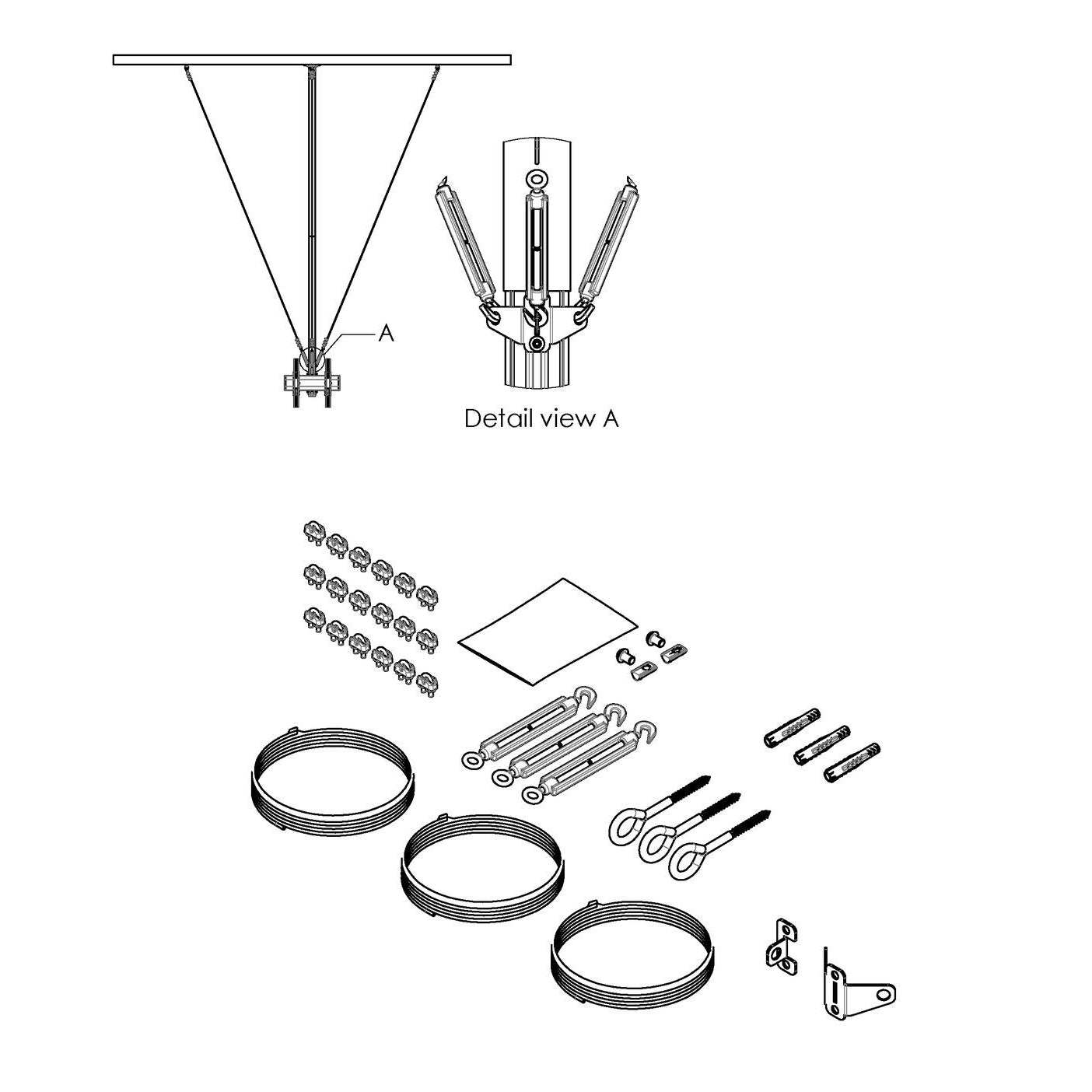 A

Detail view A